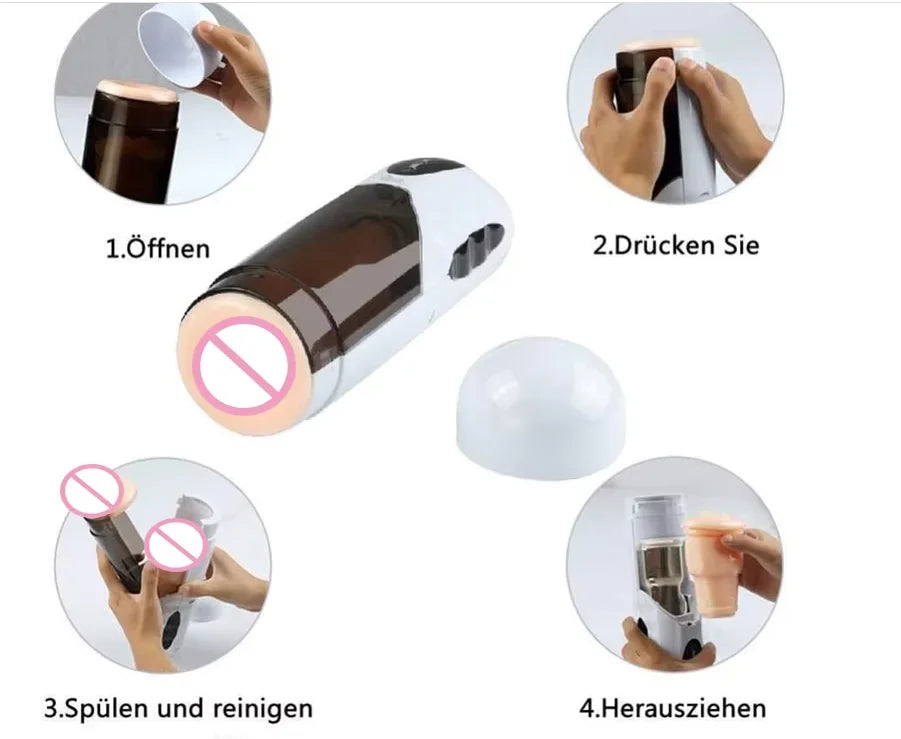 1.Öffnen

2.Drücken Sie

3.Spülen und reinigen

4.Herausziehen