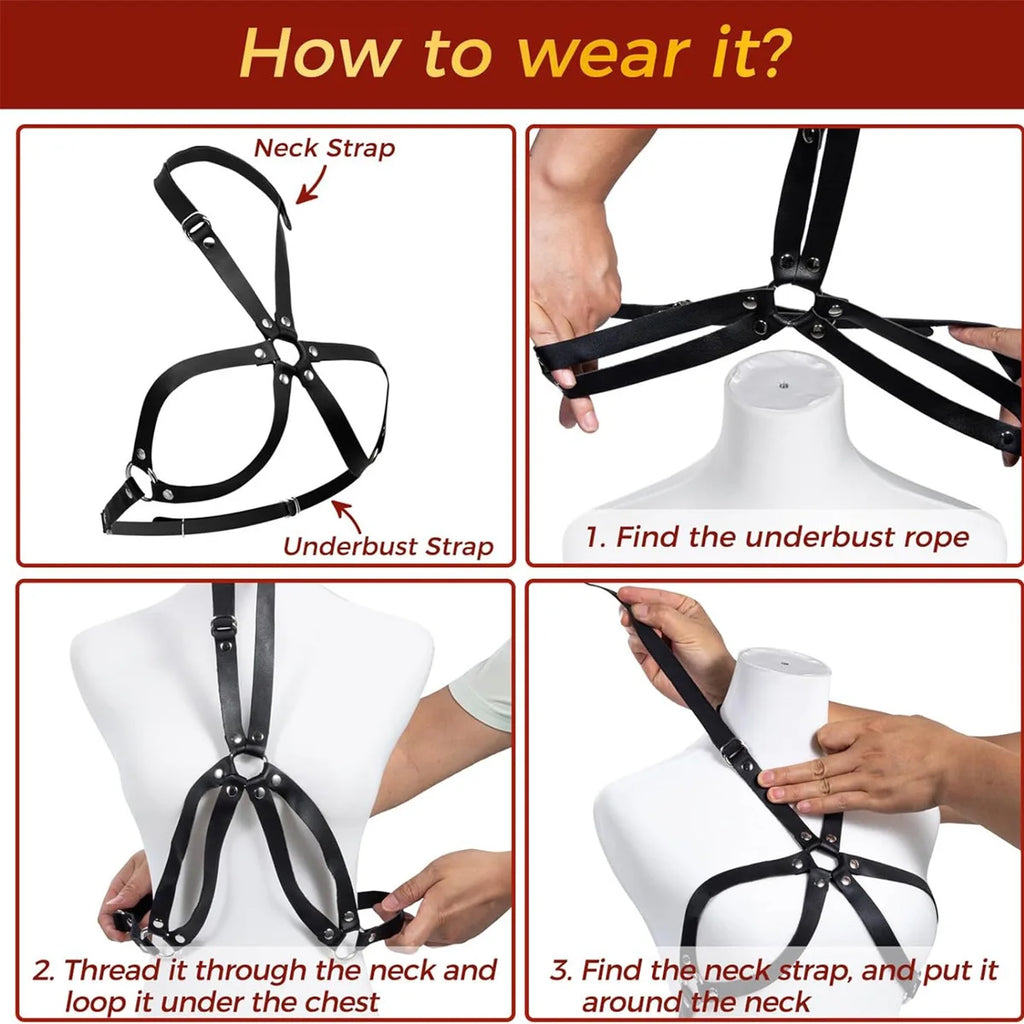 How to wear it?

Neck Strap

Underbust Strap

1. Find the underbust rope

2. Thread it through the neck and loop it under the chest

3. Find the neck strap, and put it around the neck