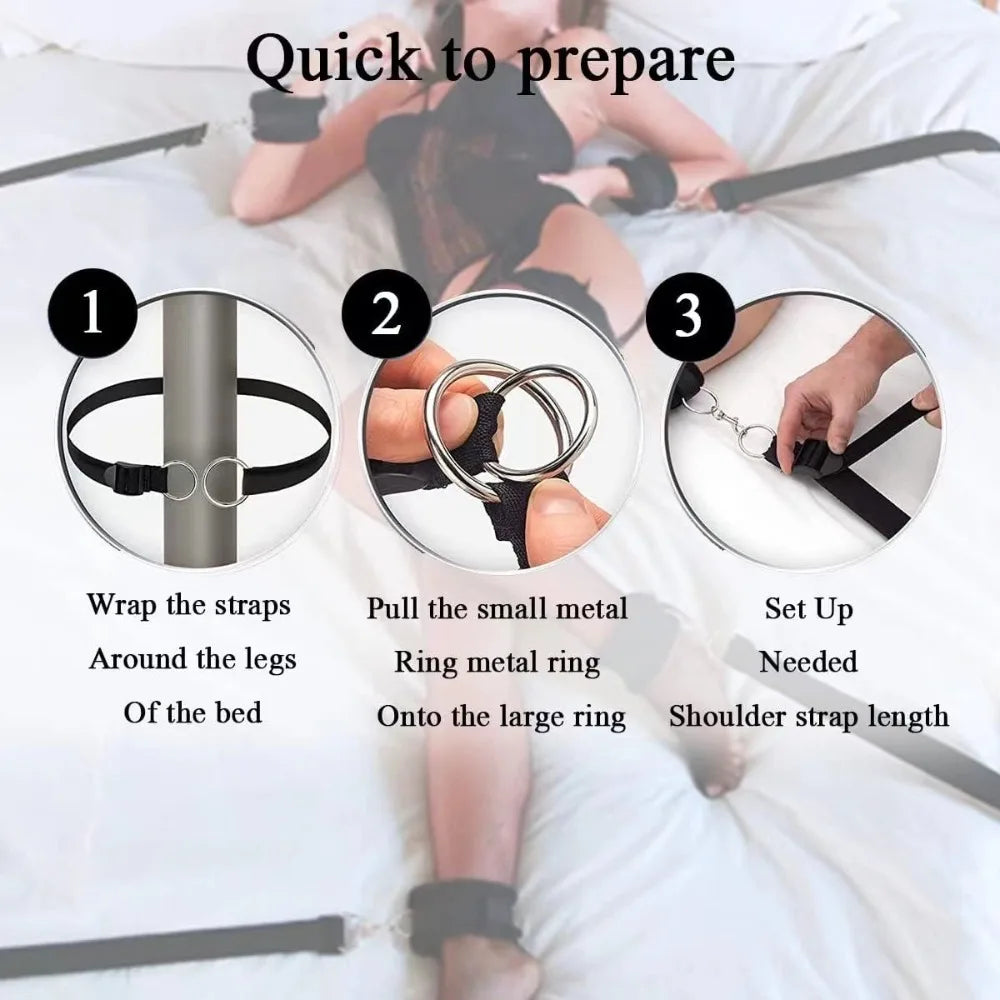 Quick to prepare

1

Wrap the straps
Around the legs
Of the bed

2

Pull the small metal
Ring metal ring
Onto the large ring

3

Set Up
Needed
Shoulder strap length